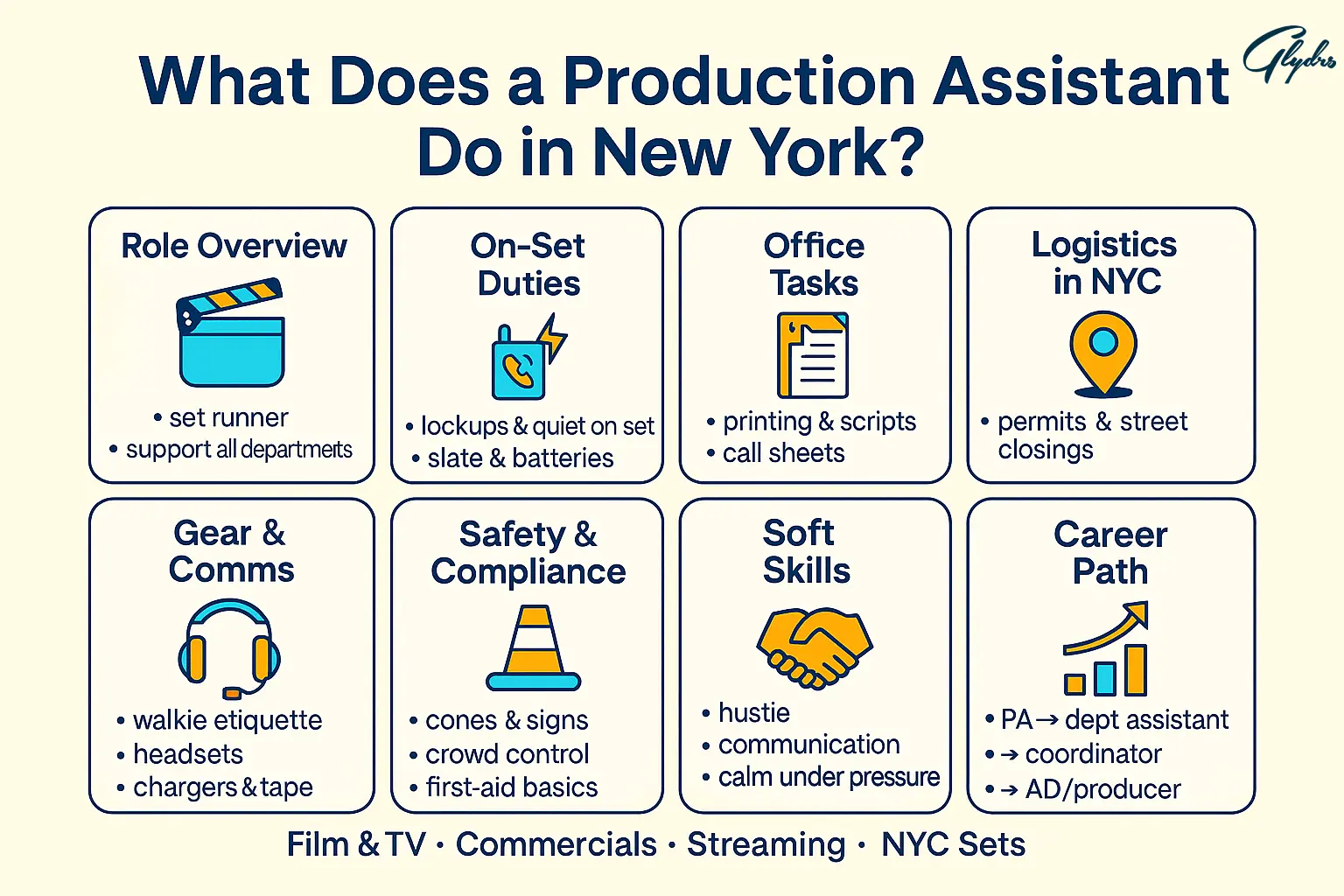 What Does a Production Assistant Do in New York?

Glydrs

Role Overview

• set runner
• support all departmets

On-Set Duties

• lockups & quiet on set
• slate & batteries

Office Tasks

• printing & scripts
• call sheets

Logistics in NYC

• permits & street closings

Gear & Comms

• walkie etiquette
• headsets
• chargers & tape

Safety & Compliance

• cones & signs
• crowd control
• first-aid basics

Soft Skills

• hustie
• communication
• calm under pressure

Career Path

• PA → dept assistant
• → coordinator
• → AD/producer

Film & TV · Commercials · Streaming · NYC Sets